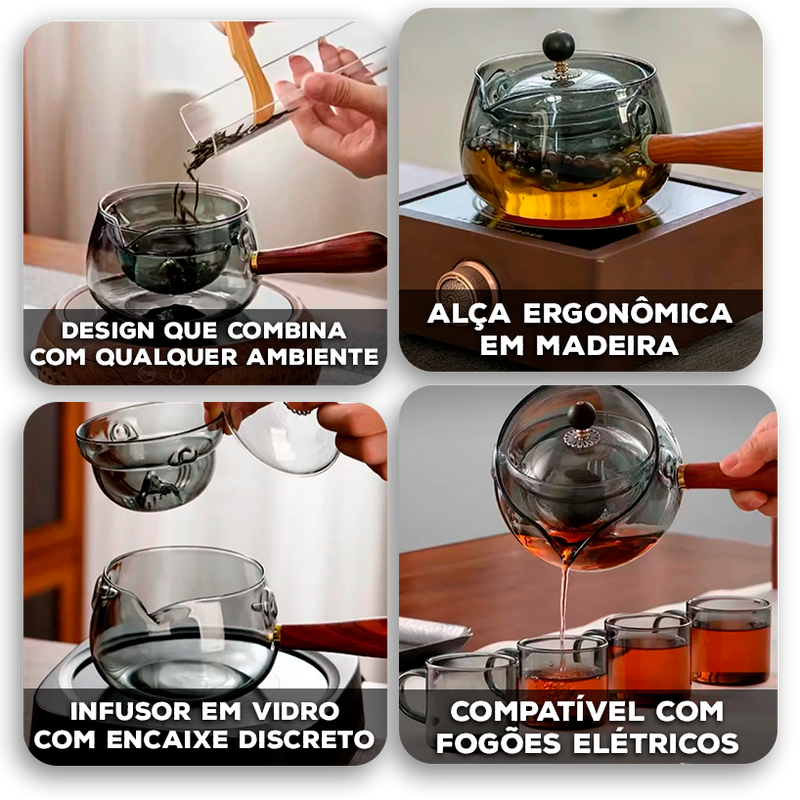 DESIGN QUE COMBINA COM QUALQUER AMBIENTE

ALÇA ERGONÔMICA EM MADEIRA

INFUSOR EM VIDRO COM ENCAIXE DISCRETO

COMPATÍVEL COM FOGÕES ELÉTRICOS